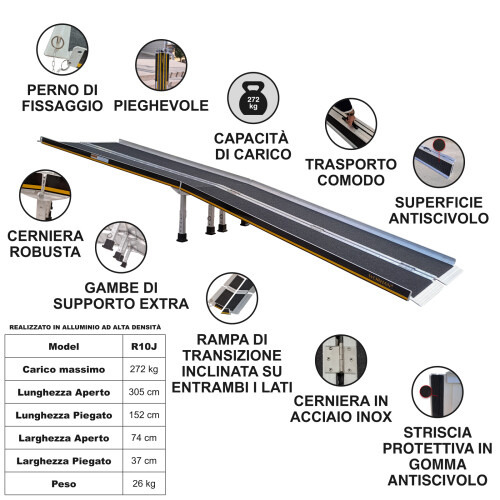 PERNO DI FISSAGGIO

PIEGHEVOLE

272 kg

CAPACITÀ DI CARICO

TRASPORTO COMODO

SUPERFICIE ANTISCIVOLO

CERNIERA ROBUSTA

GAMBE DI SUPPORTO EXTRA

RAMPA DI TRANSIZIONE INCLINATA SU ENTRAMBI I LATI

CERNIERA IN ACCIAIO INOX

STRISCIA PROTETTIVA IN GOMMA ANTISCIVOLO

REALIZZATO IN ALLUMINIO AD ALTA DENSITÀ

| Model | R10J |
|---|---|
| Carico massimo | 272 kg |
| Lunghezza Aperto | 305 cm |
| Lunghezza Piegato | 152 cm |
| Larghezza Aperto | 74 cm |
| Larghezza Piegato | 37 cm |
| Peso | 26 kg |